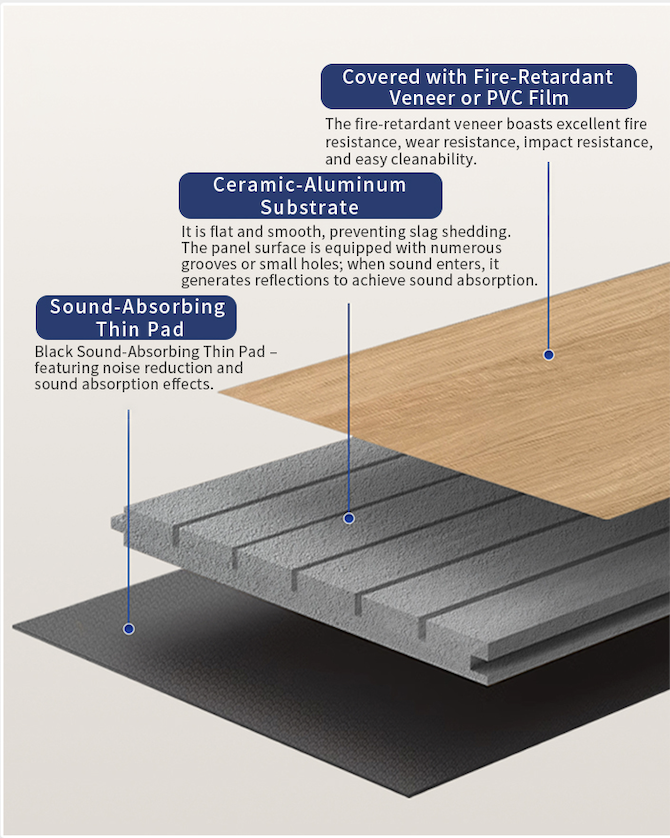 Covered with Fire-Retardant Veneer or PVC Film

The fire-retardant veneer boasts excellent fire resistance, wear resistance, impact resistance, and easy cleanability.

Ceramic-Aluminum Substrate

It is flat and smooth, preventing slag shedding. The panel surface is equipped with numerous grooves or small holes; when sound enters, it generates reflections to achieve sound absorption.

Sound-Absorbing Thin Pad

Black Sound-Absorbing Thin Pad – featuring noise reduction and sound absorption effects.